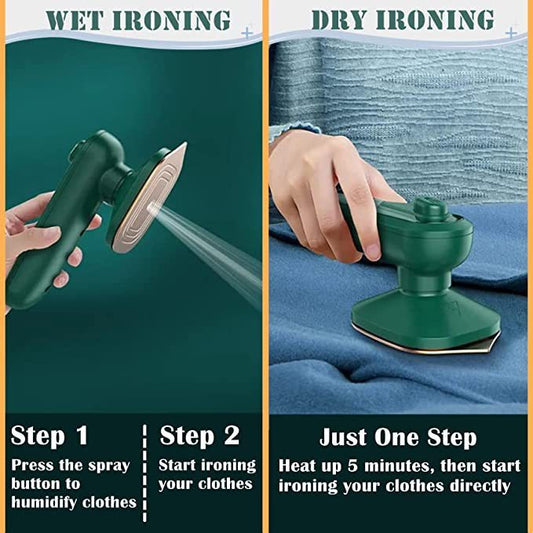 WET IRONING

Step 1
Press the spray button to humidify clothes

Step 2
Start ironing your clothes

DRY IRONING

Just One Step
Heat up 5 minutes, then start ironing your clothes directly